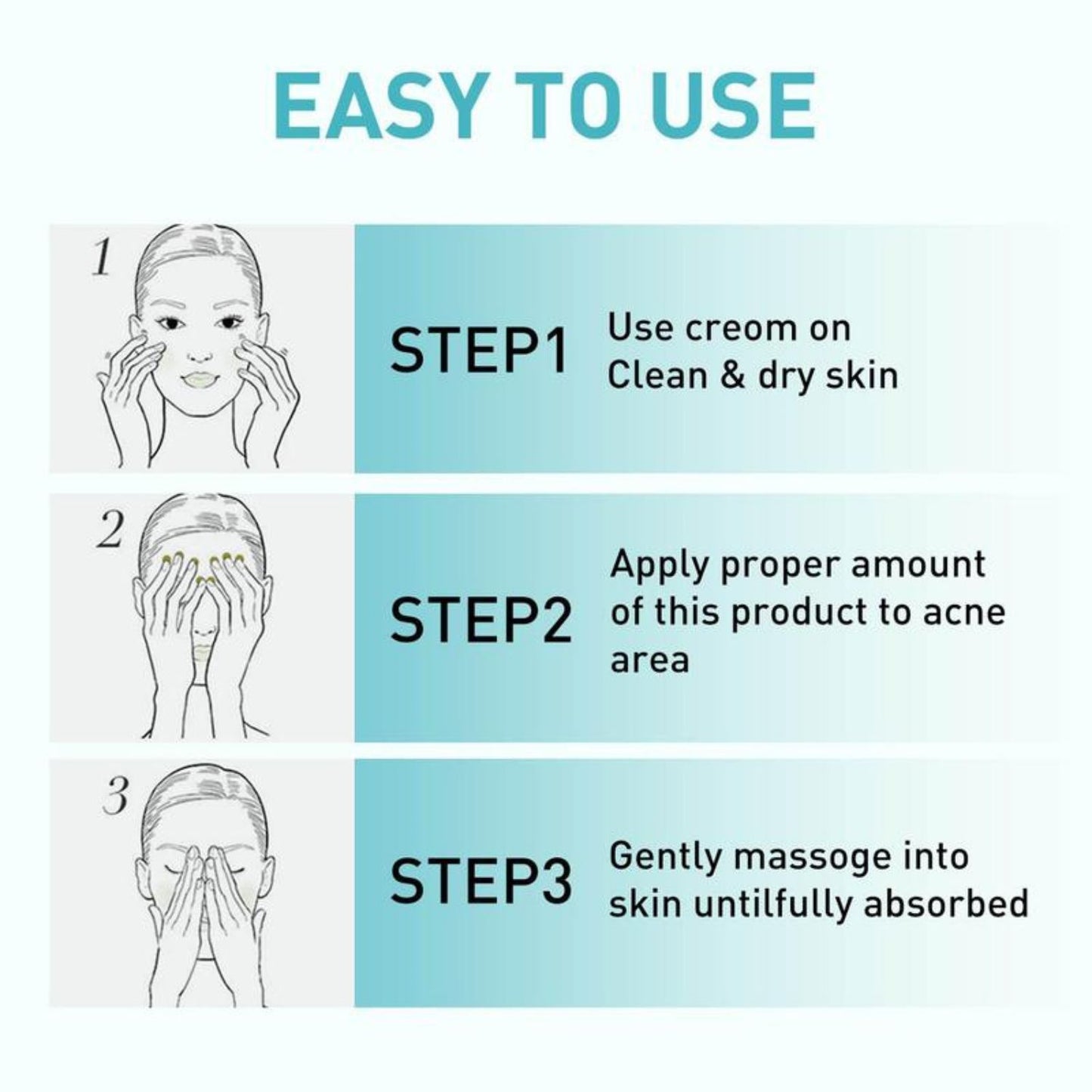 EASY TO USE

1

STEP1 Use creom on Clean & dry skin

2

STEP2 Apply proper amount of this product to acne area

3

STEP3 Gently massoge into skin untilfully absorbed